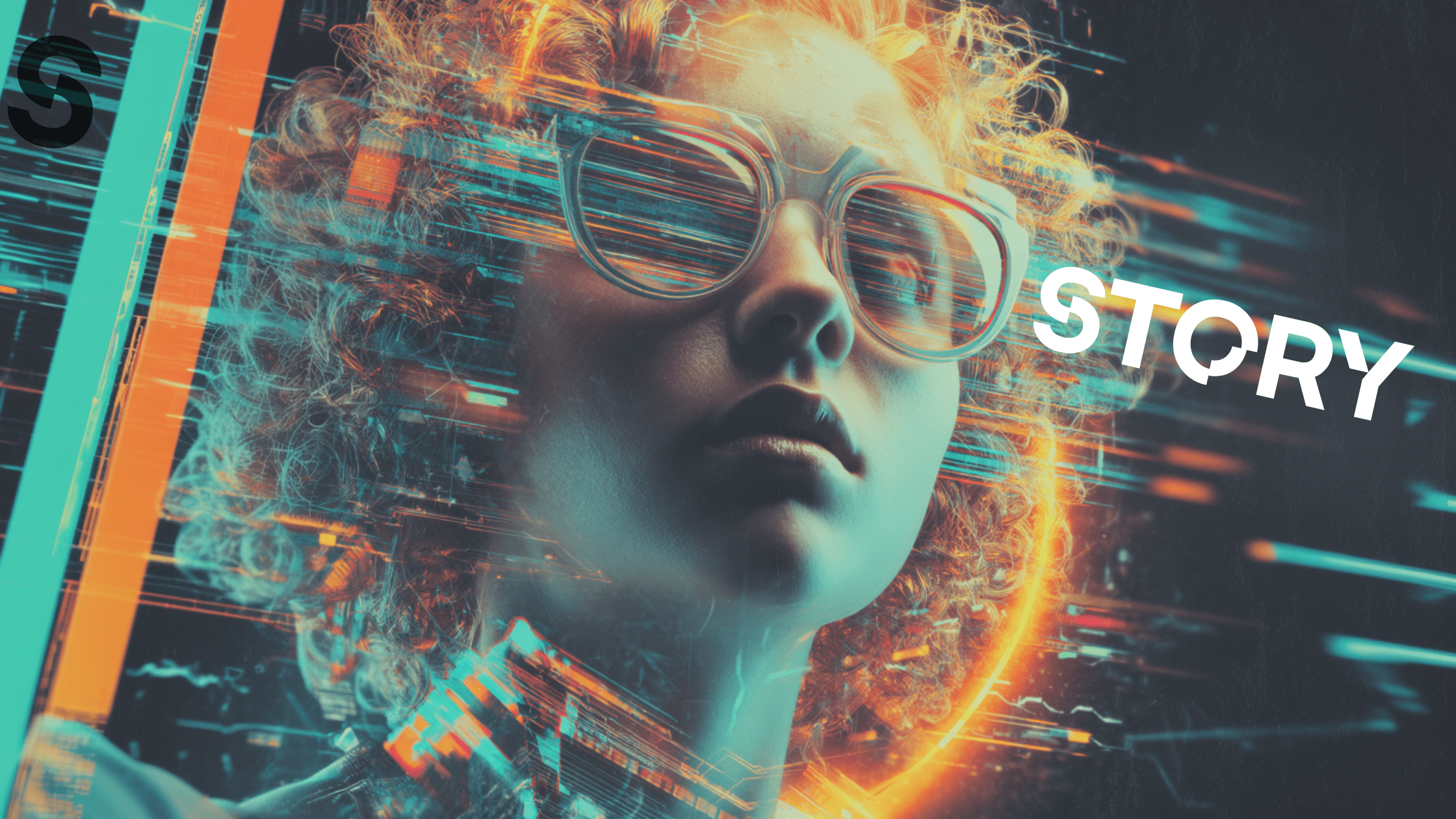 S

STORY